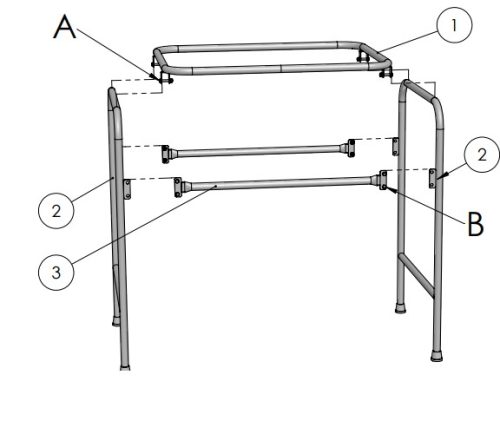 A
1
2
2
B
3